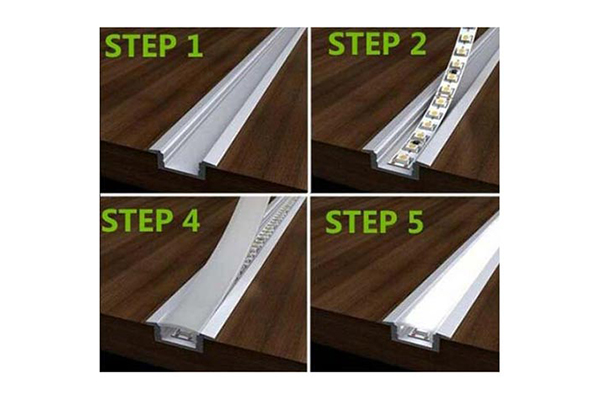 STEP 1

STEP 2

STEP 4

STEP 5